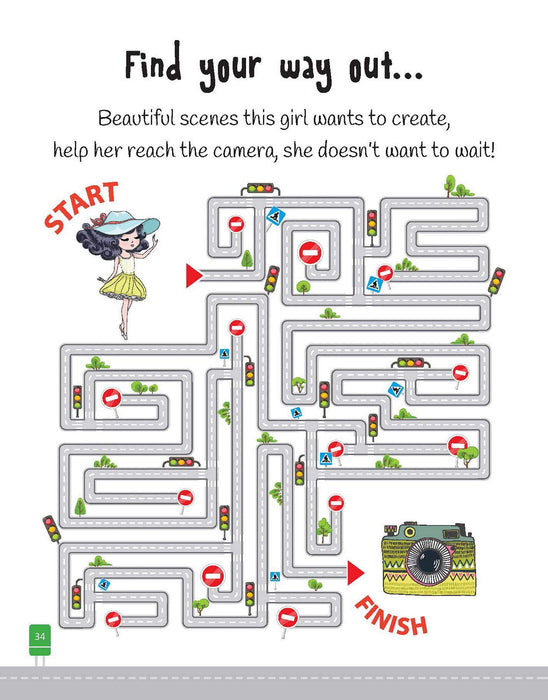 Find your way out...

Beautiful scenes this girl wants to create,
help her reach the camera, she doesn't want to wait!

START

FINISH

34