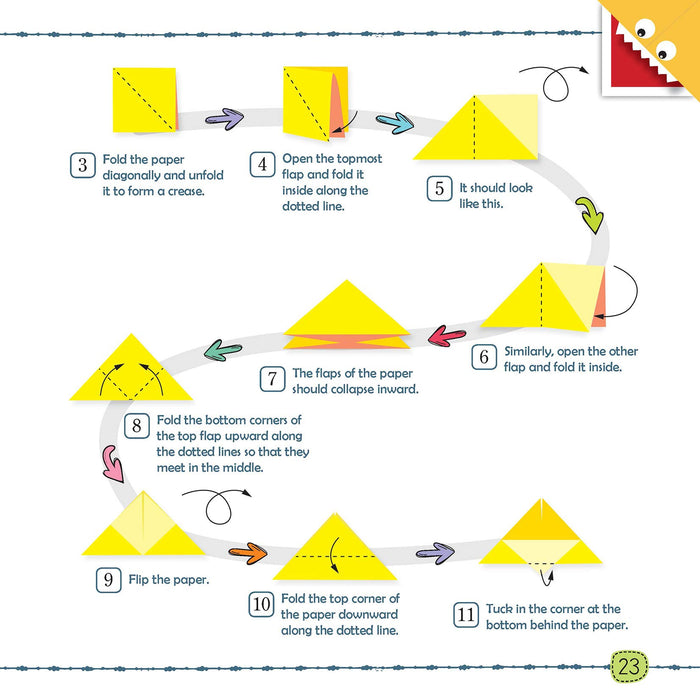 3 Fold the paper diagonally and unfold it to form a crease.

4 Open the topmost flap and fold it inside along the dotted line.

5 It should look like this.

6 Similarly, open the other flap and fold it inside.

7 The flaps of the paper should collapse inward.

8 Fold the bottom corners of the top flap upward along the dotted lines so that they meet in the middle.

9 Flip the paper.

10 Fold the top corner of the paper downward along the dotted line.

11 Tuck in the corner at the bottom behind the paper.

23