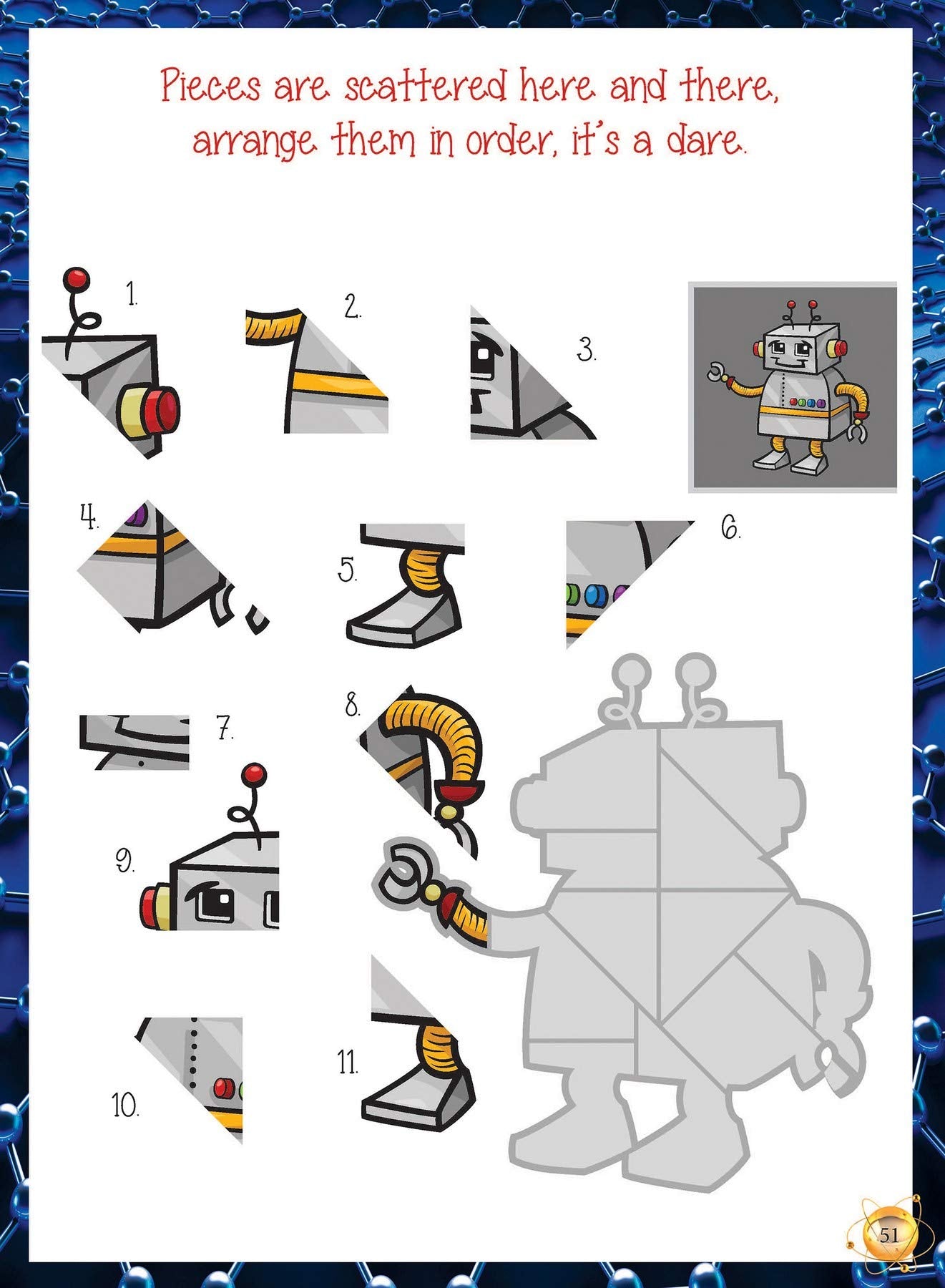 Pieces are scattered here and there, arrange them in order, it's a dare.

1.

2.

3.

4.

5.

6.

7.

8.

9.

10.

11.

51