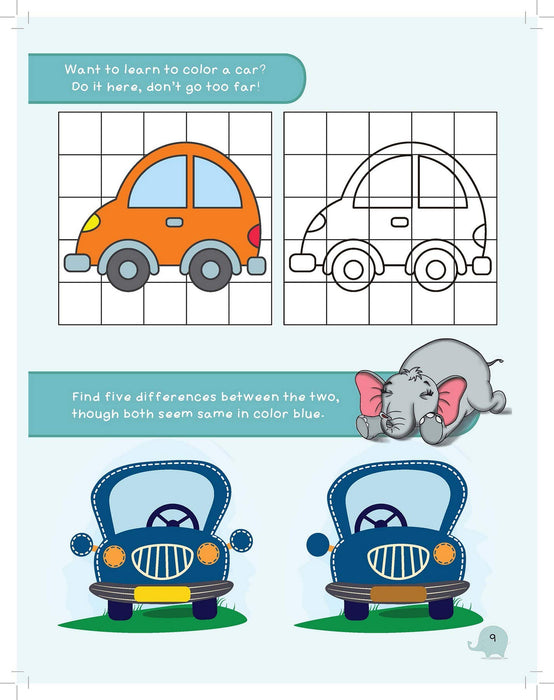 Want to learn to color a car?
Do it here, don't go too far!

Find five differences between the two,
though both seem same in color blue.

9