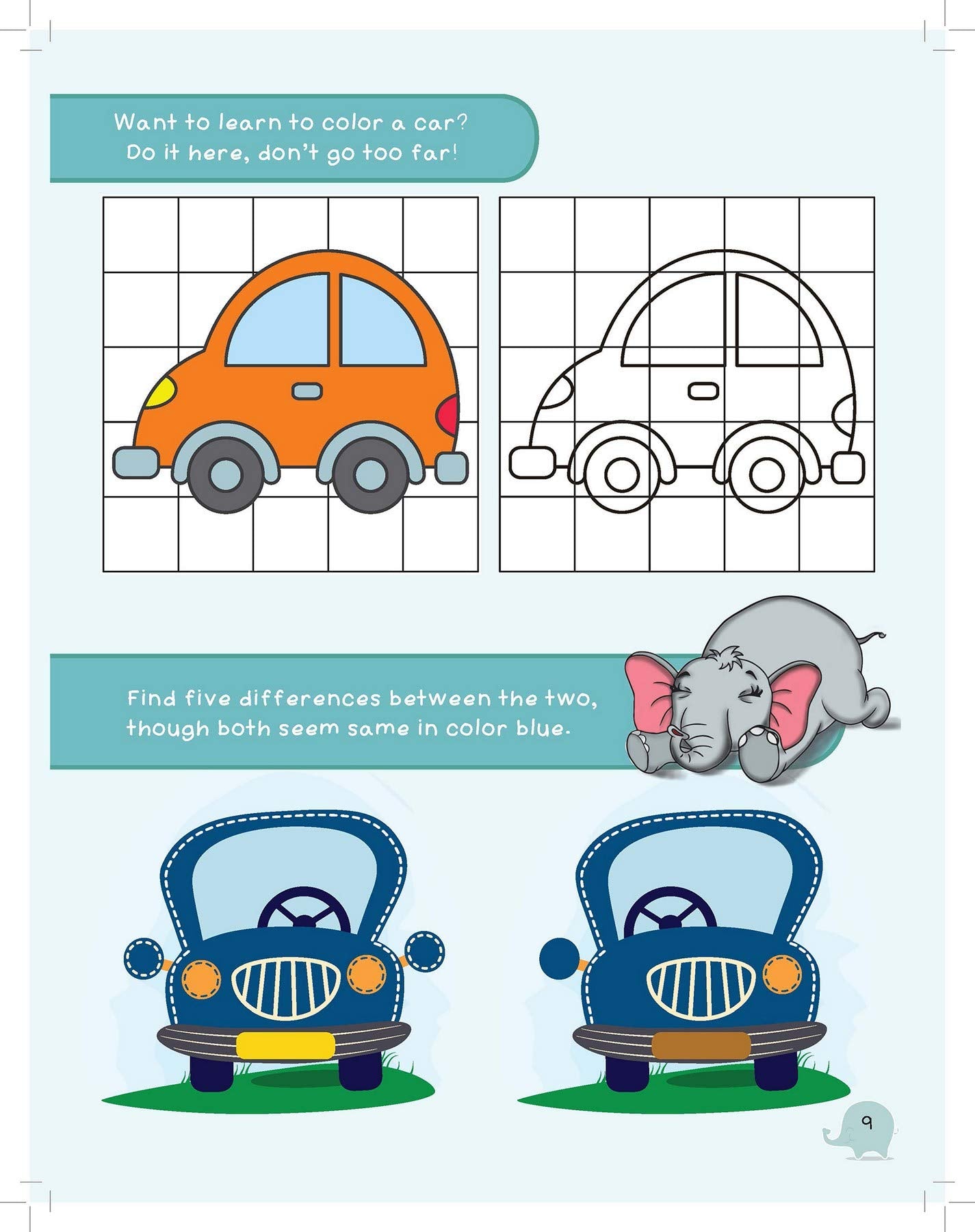 Want to learn to color a car?
Do it here, don't go too far!

Find five differences between the two,
though both seem same in color blue.

9